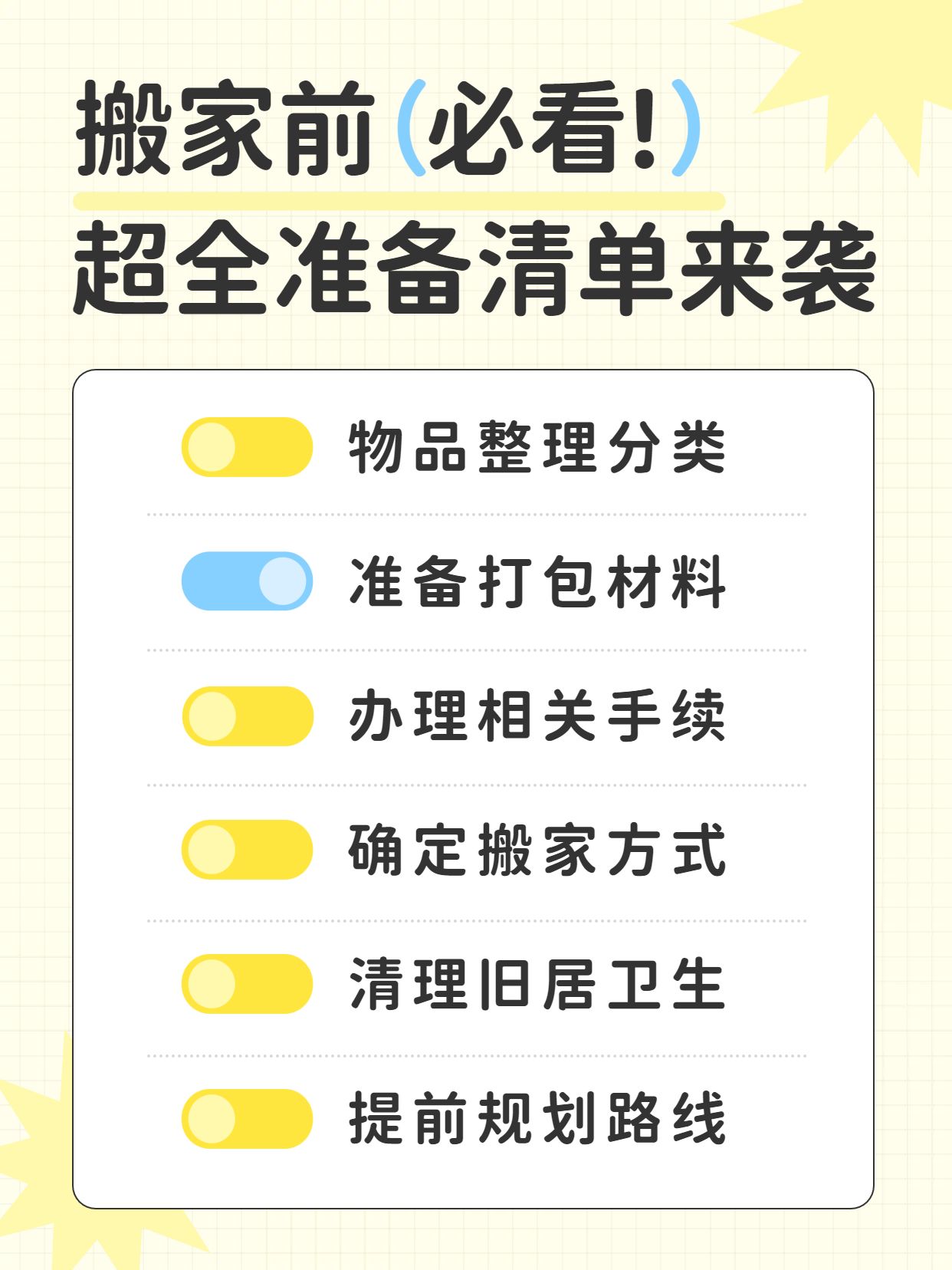 搬家前(必看!)
超全准备清单来袭

物品整理分类

准备打包材料

办理相关手续

确定搬家方式

清理旧居卫生

提前规划路线