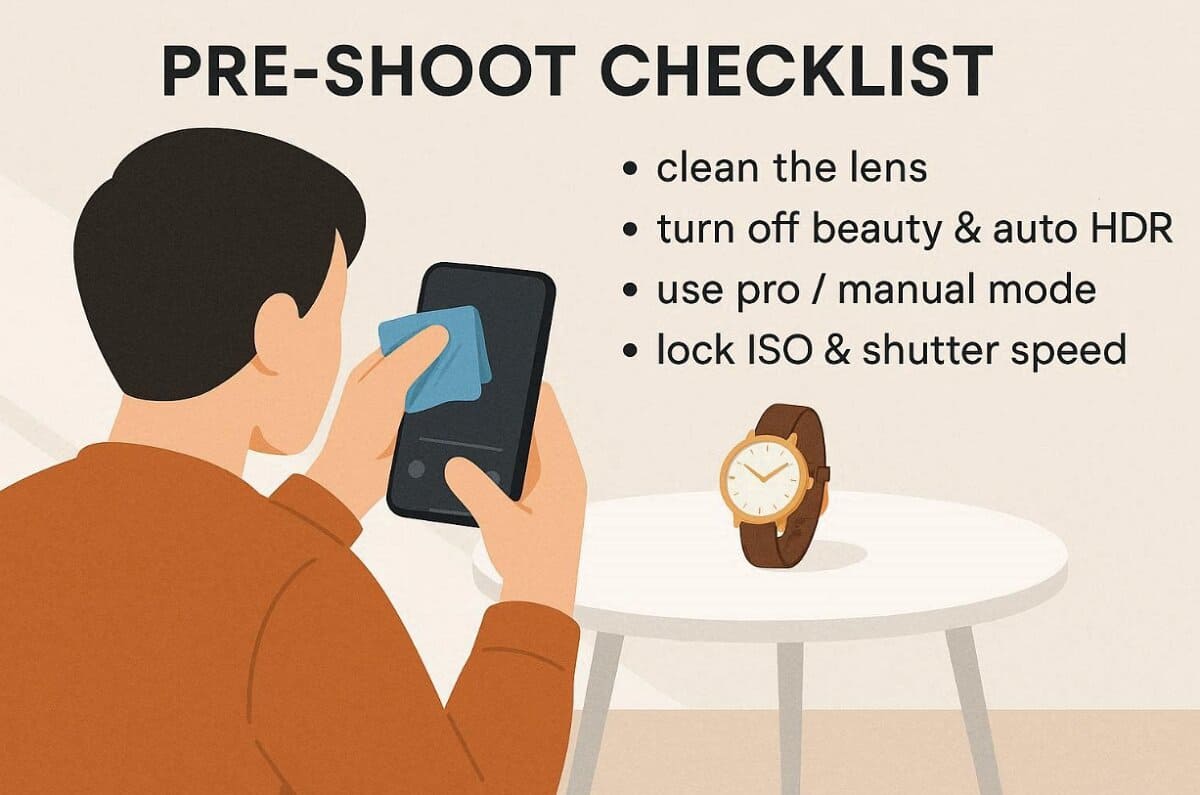 PRE-SHOOT CHECKLIST

• clean the lens
• turn off beauty & auto HDR
• use pro / manual mode
• lock ISO & shutter speed