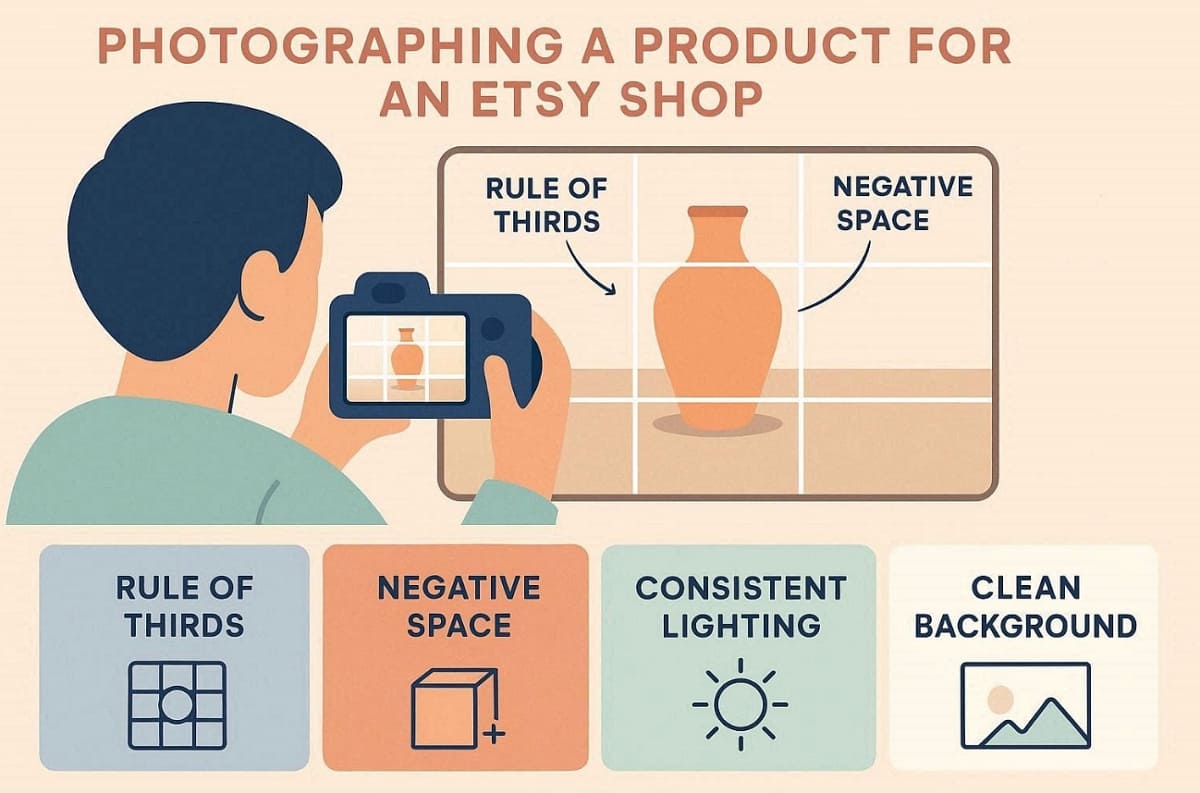 PHOTOGRAPHING A PRODUCT FOR AN ETSY SHOP

RULE OF THIRDS

NEGATIVE SPACE

RULE OF THIRDS

NEGATIVE SPACE

CONSISTENT LIGHTING

CLEAN BACKGROUND