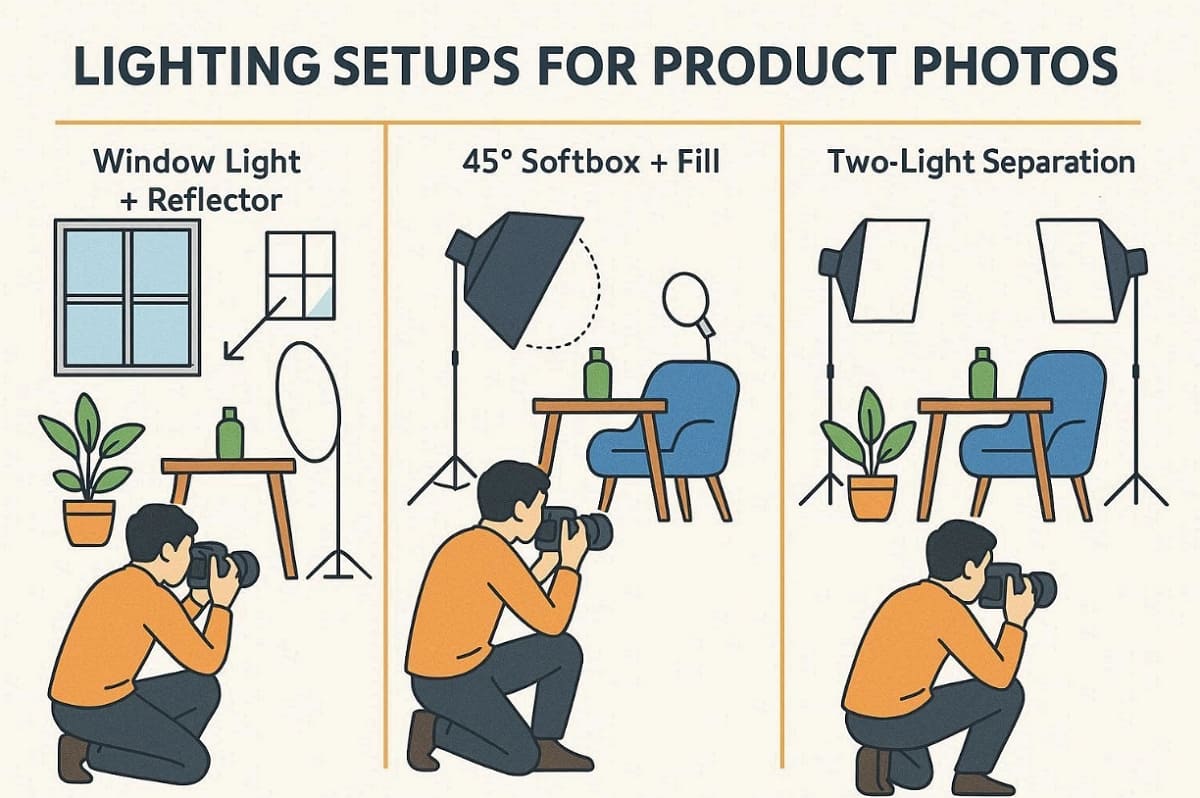 LIGHTING SETUPS FOR PRODUCT PHOTOS

Window Light + Reflector

45° Softbox + Fill

Two-Light Separation