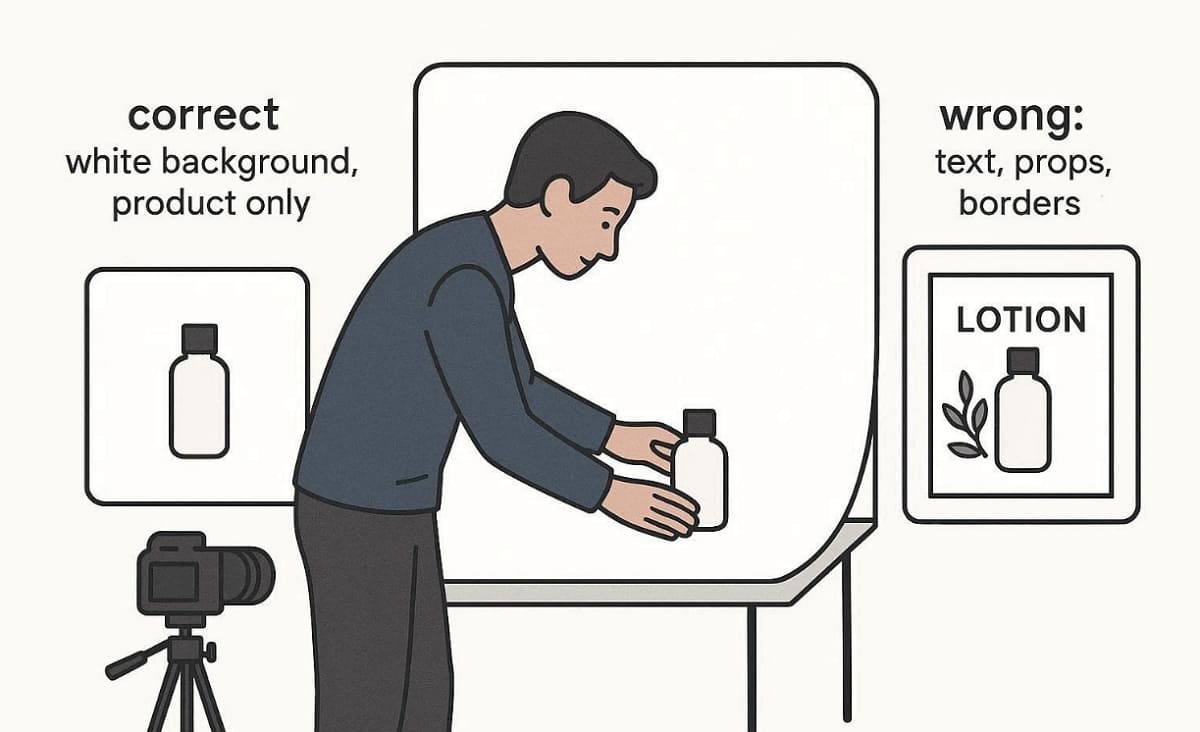 correct
white background, product only

wrong:
text, props, borders

LOTION